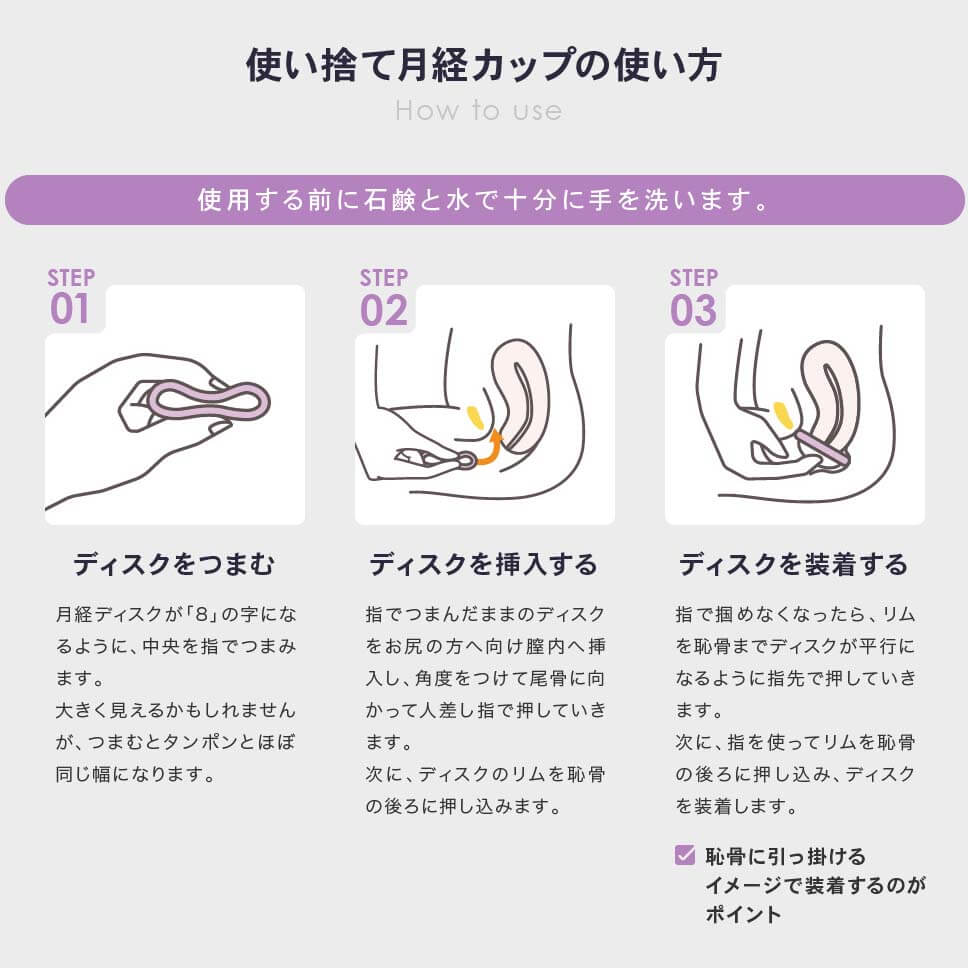 使い捨て月経カップの使い方

How to use

使用する前に石鹸と水で十分に手を洗います。

STEP 01

ディスクをつまむ

月経ディスクが「8」の字になるように、中央を指でつまみます。
大きく見えるかもしれませんが、つまむとタンポンとほぼ同じ幅になります。

STEP 02

ディスクを挿入する

指でつまんだままのディスクをお尻の方へ向け膣内へ挿入し、角度をつけて尾骨に向かって人差し指で押していきます。
次に、ディスクのリムを恥骨の後ろに押し込みます。

STEP 03

ディスクを装着する

指で掴めなくなったら、リムを恥骨までディスクが平行になるように指先で押していきます。
次に、指を使ってリムを恥骨の後ろに押し込み、ディスクを装着します。

恥骨に引っ掛けるイメージで装着するのがポイント