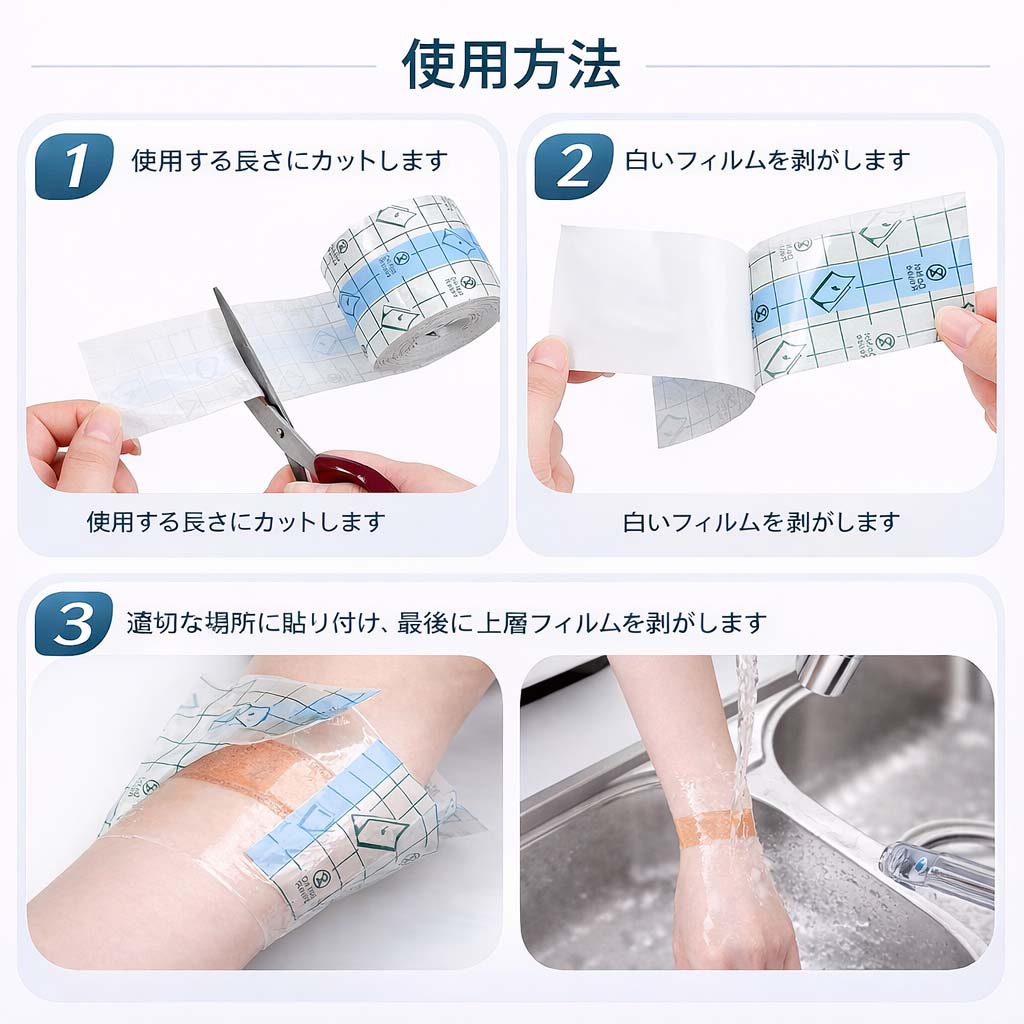 使用方法

1 使用する長さにカットします

使用する長さにカットします

2 白いフィルムを剥がします

白いフィルムを剥がします

3 適切な場所に貼り付け、最後に上層フィルムを剥がします